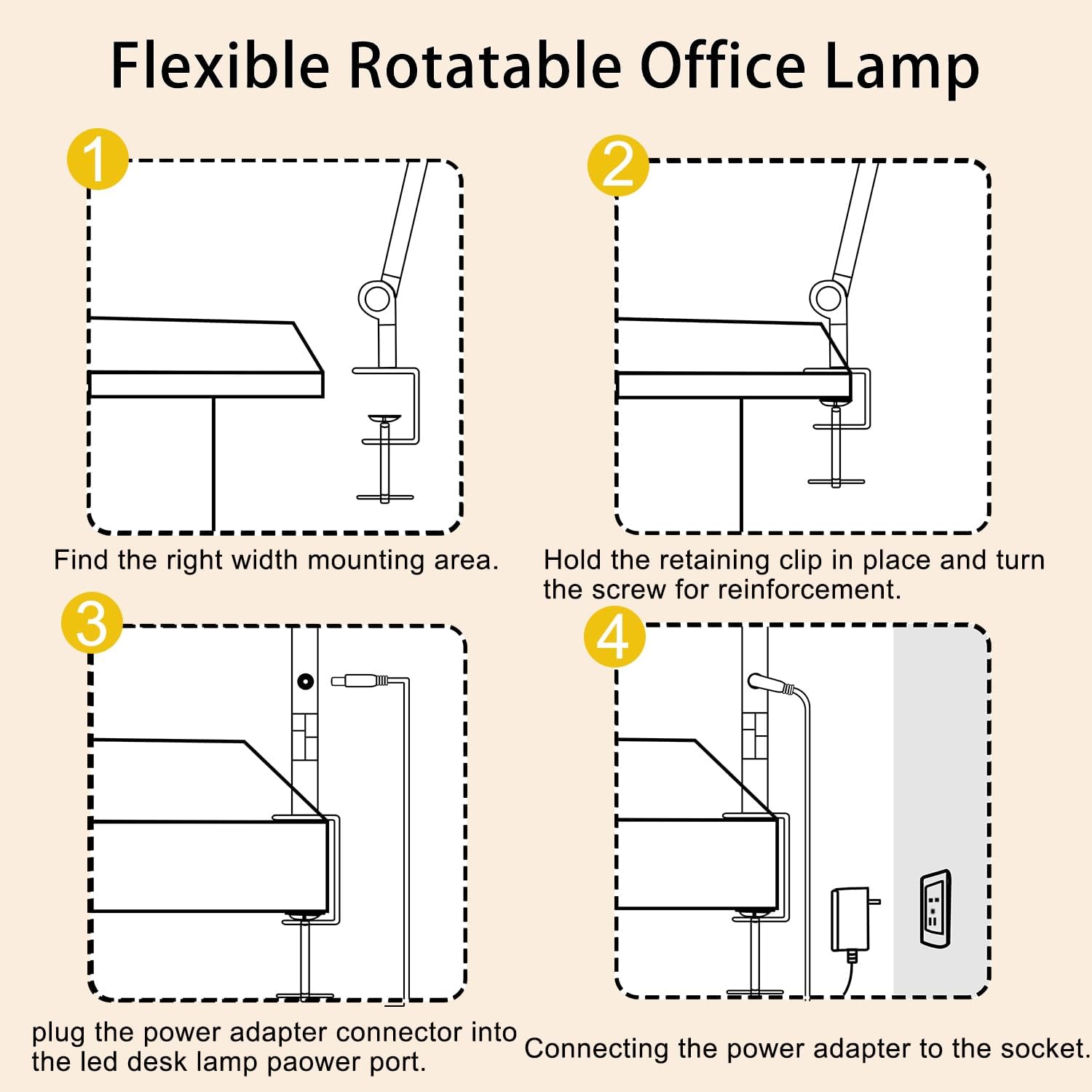 Flexible Rotatable Office Lamp

1

Find the right width mounting area.

2

Hold the retaining clip in place and turn the screw for reinforcement.

3

plug the power adapter connector into the led desk lamp paower port.

4

Connecting the power adapter to the socket.